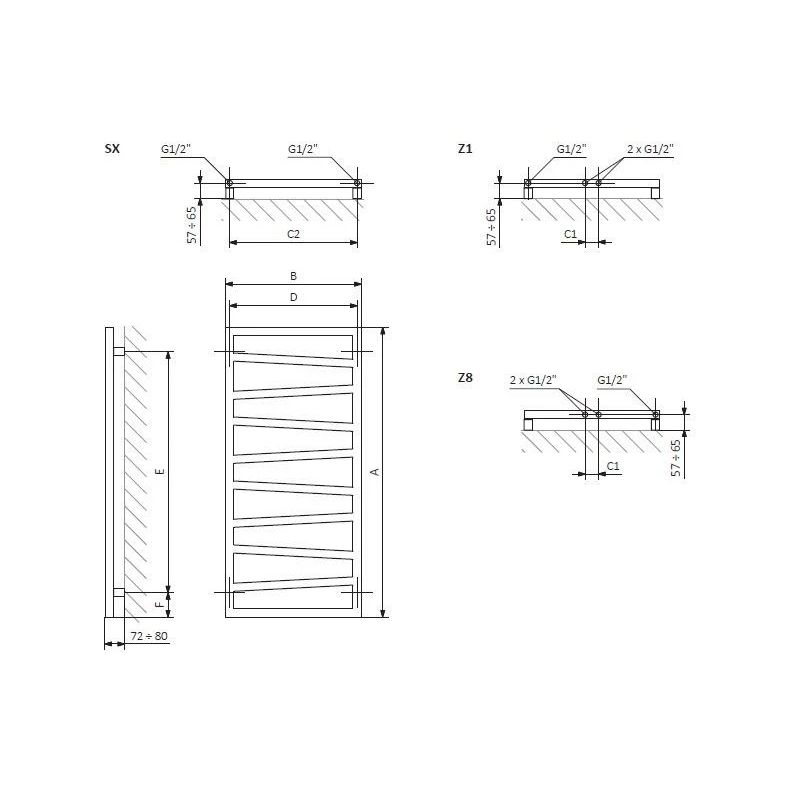 SX

G1/2"

G1/2"

57 ÷ 65

C2

Z1

G1/2"

2 x G1/2"

57 ÷ 65

C1

B

D

E

A

F

72 ÷ 80

Z8

2 x G1/2"

G1/2"

C1

57 ÷ 65