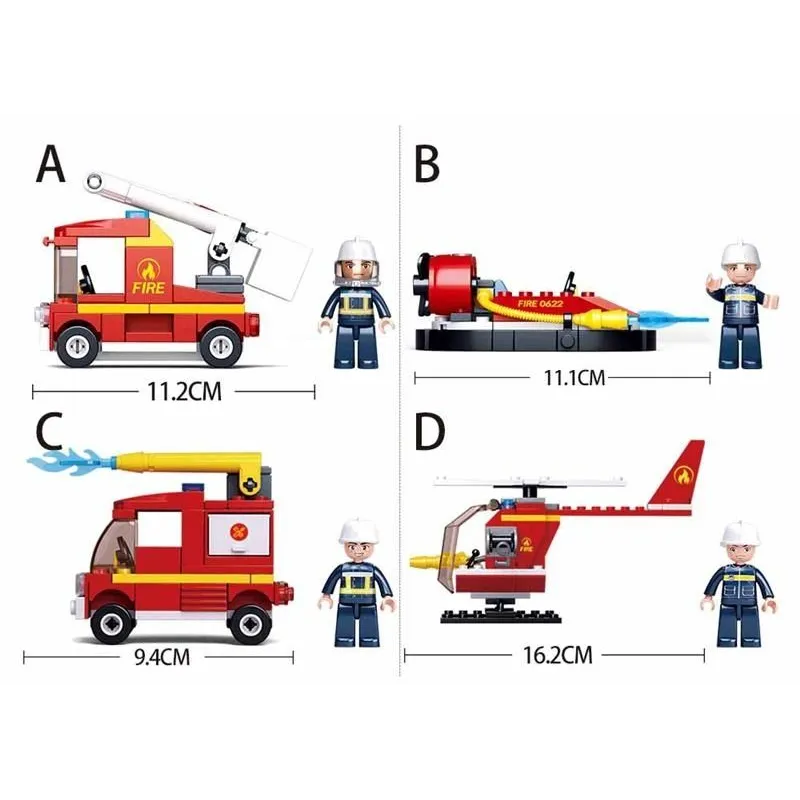 A

FIRE

11.2CM

B

FIRE 0622

11.1CM

C

9.4CM

D

FIRE

16.2CM