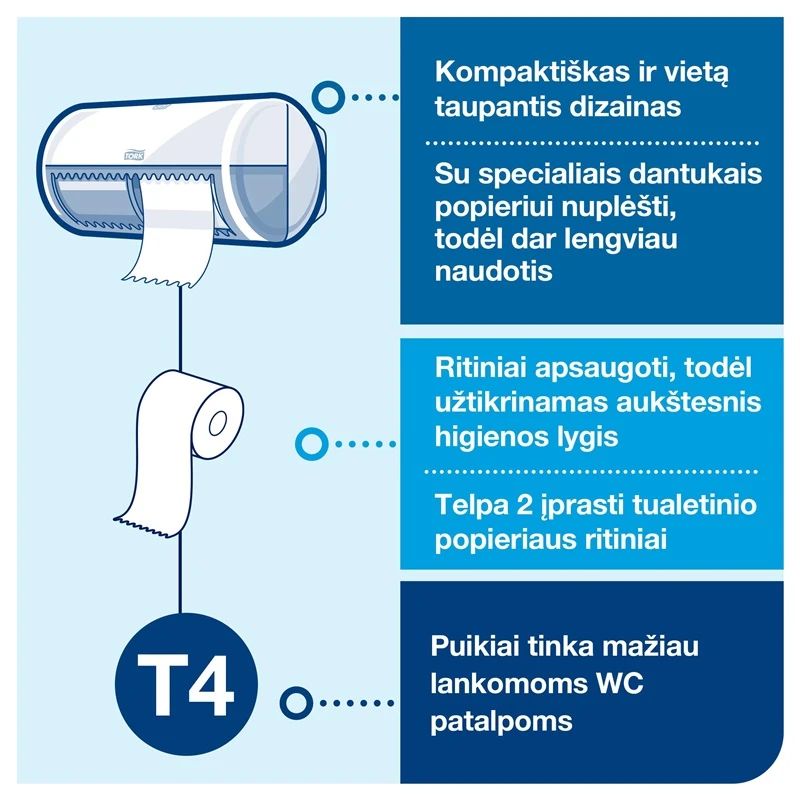 TORK

Kompaktiškas ir vietą taupantis dizainas

Su specialiais dantukais popieriui nuplėšti, todėl dar lengviau naudotis

Ritiniai apsaugoti, todėl užtikrinamas aukštesnis higienos lygis

Telpa 2 įprasti tualetinio popieriaus ritiniai

T4

Puikiai tinka mažiau lankomoms WC patalpoms