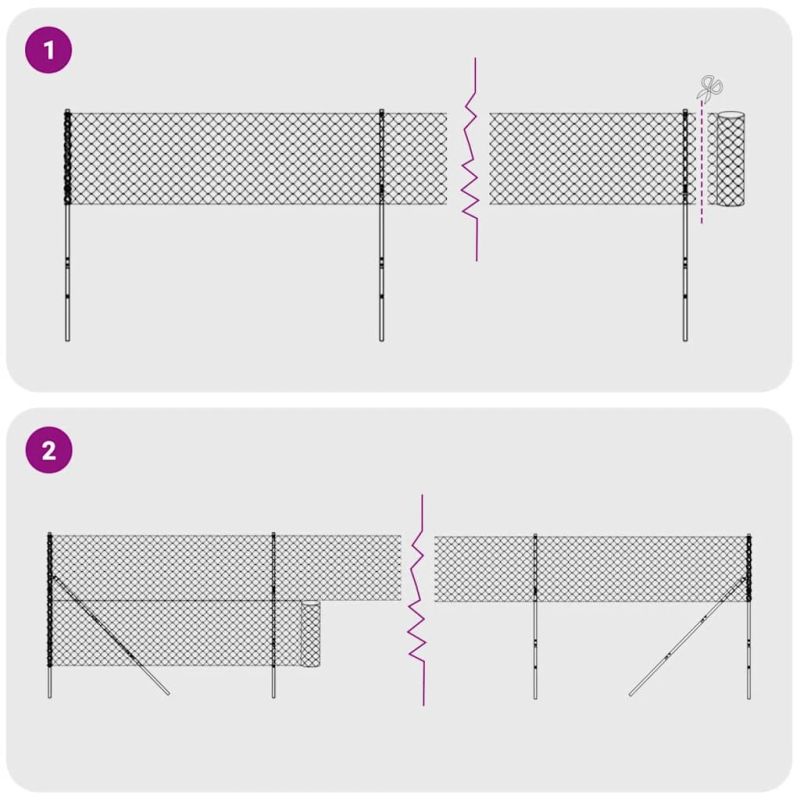 1

2