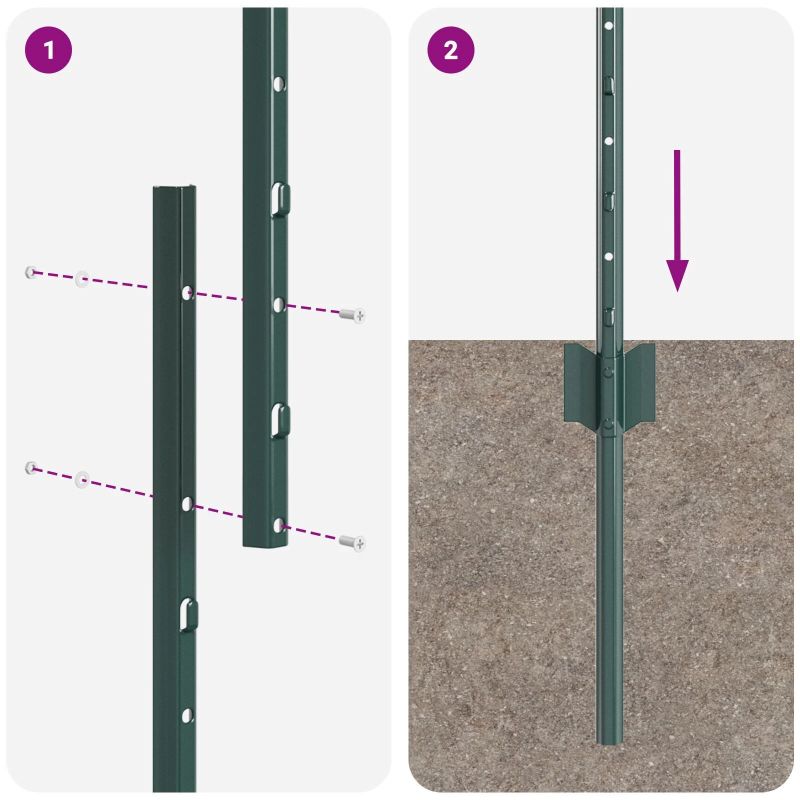 1

2