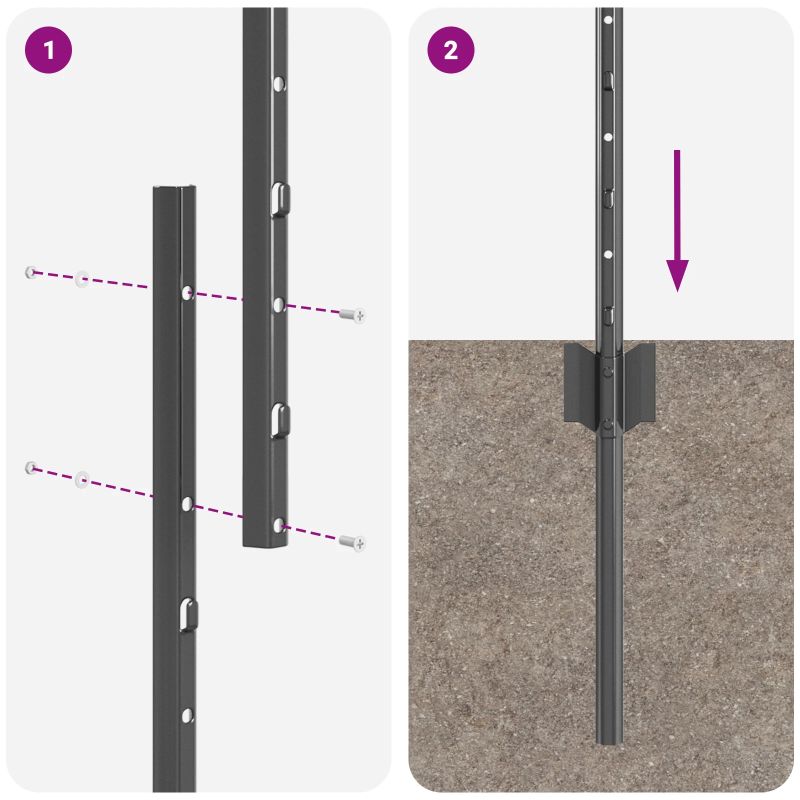 1

2