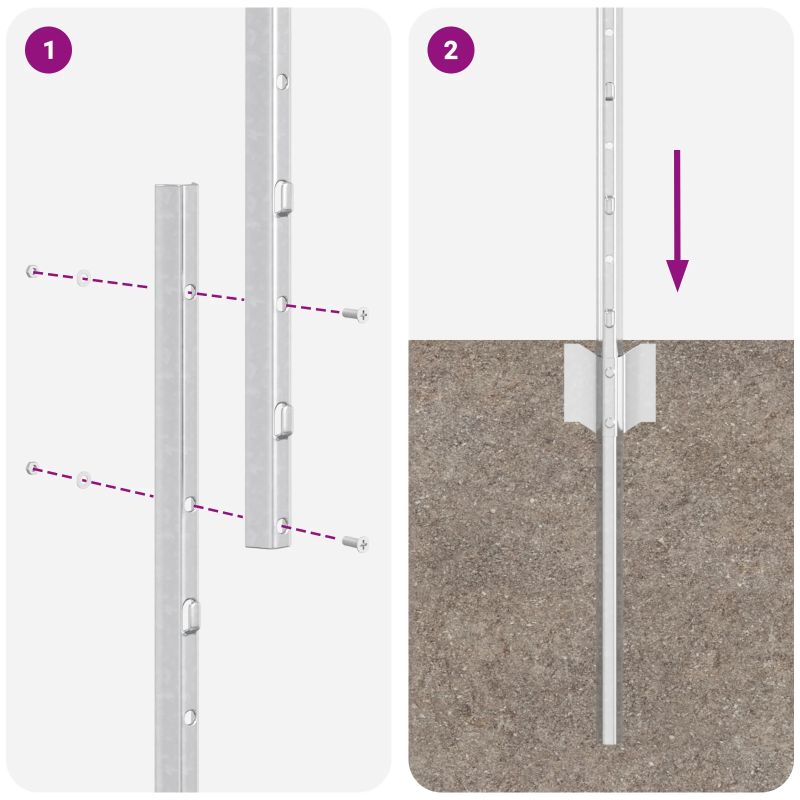 1

2