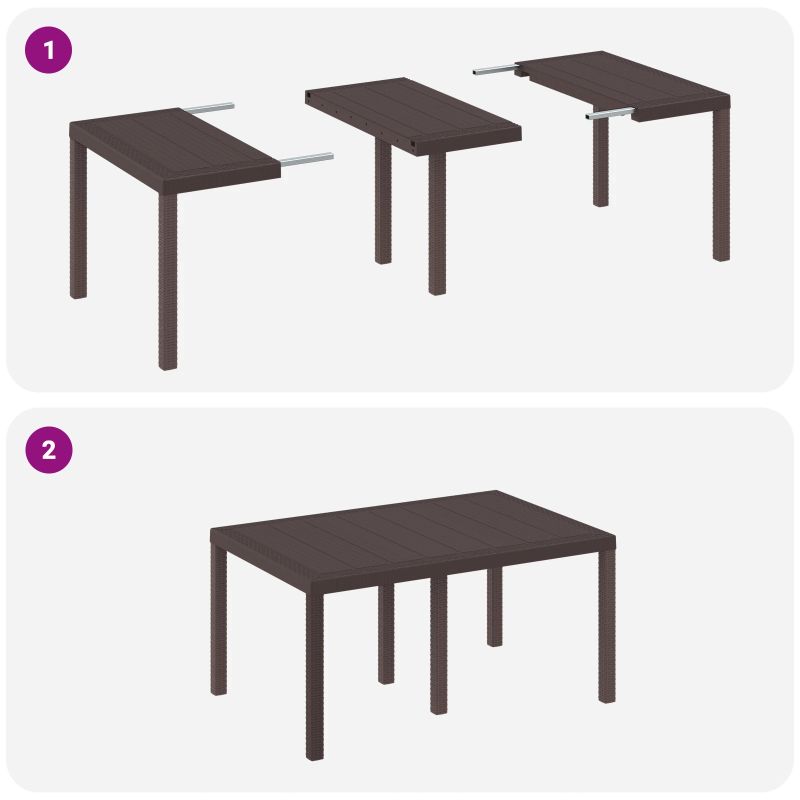 1

2