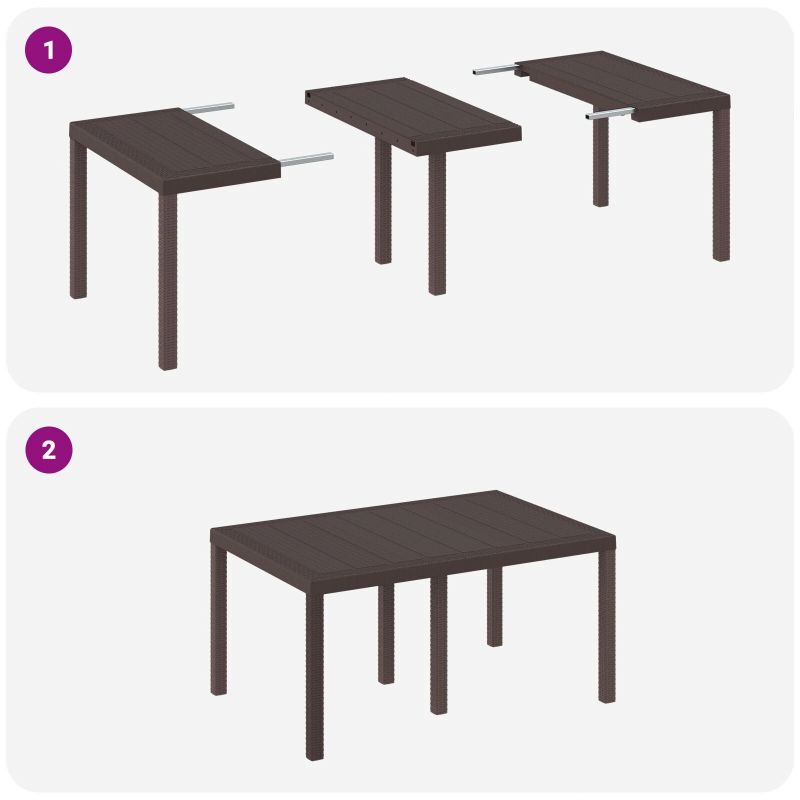 1

2