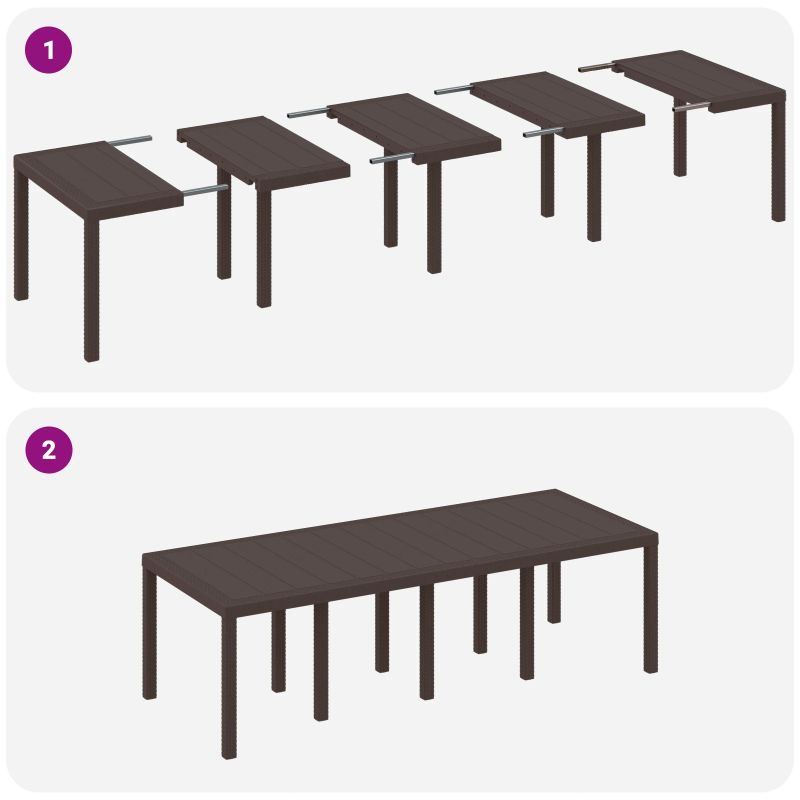 1

2