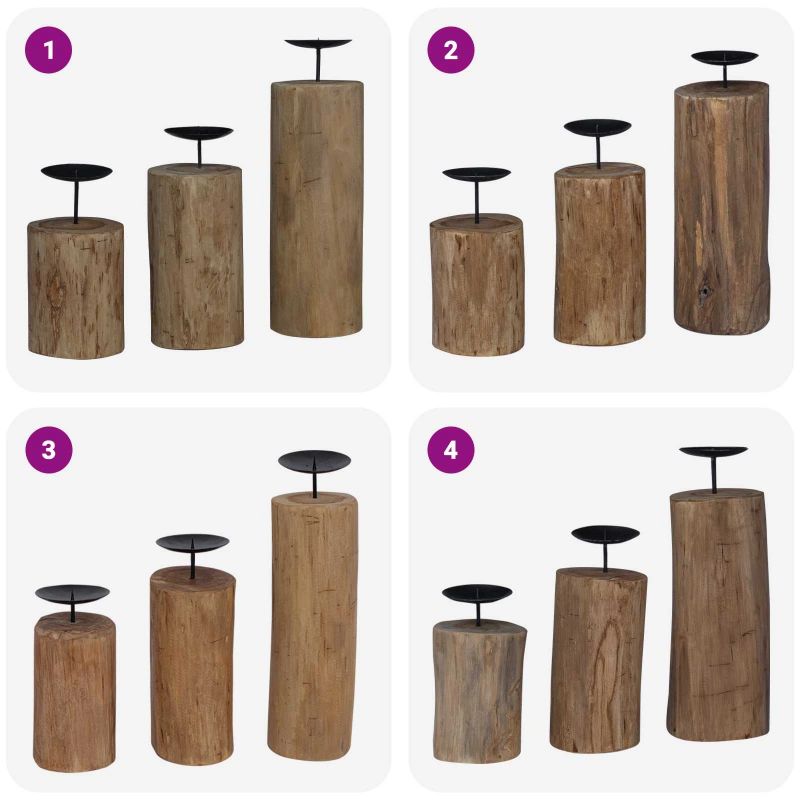 1

2

3

4