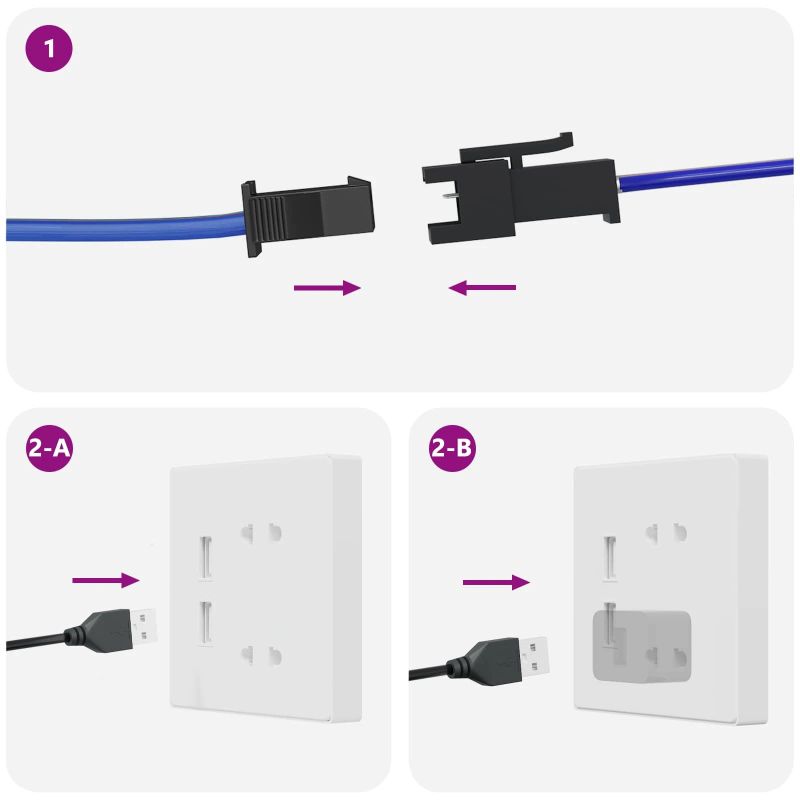 1

2-A

2-B