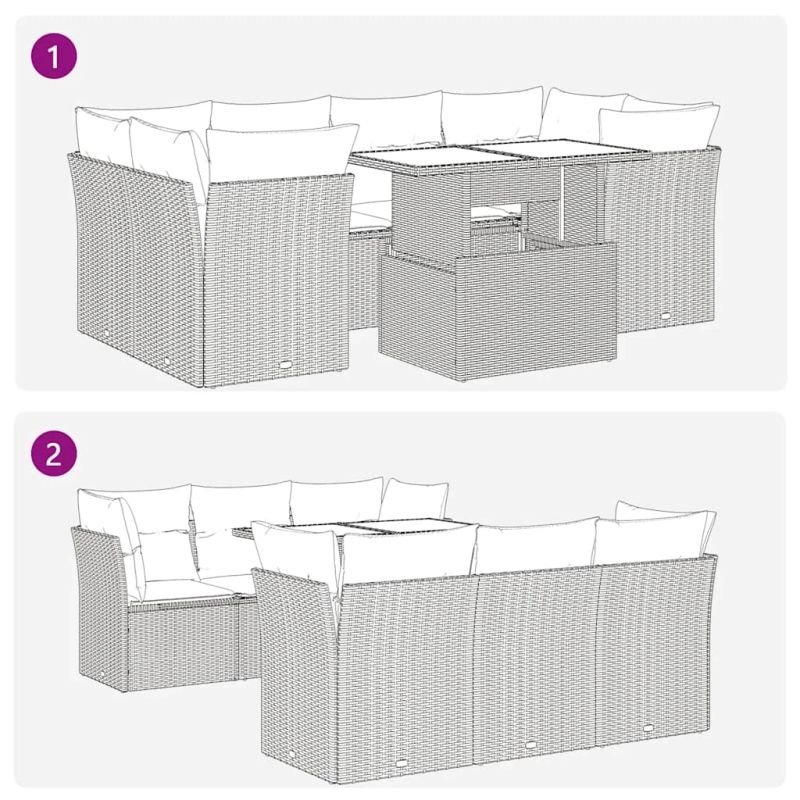 1

2