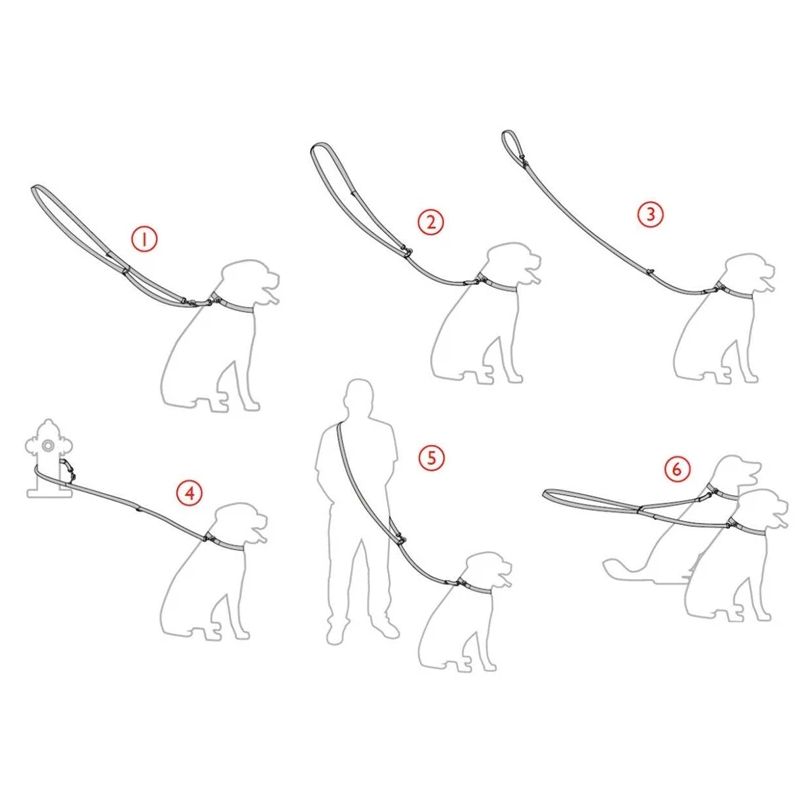 1

2

3

4

5

6