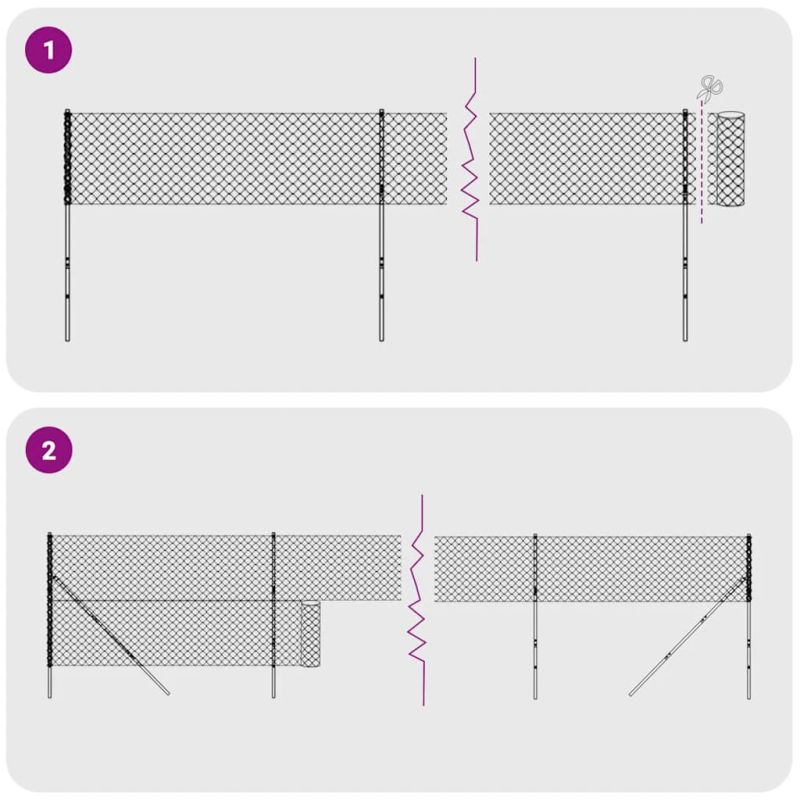 1

2