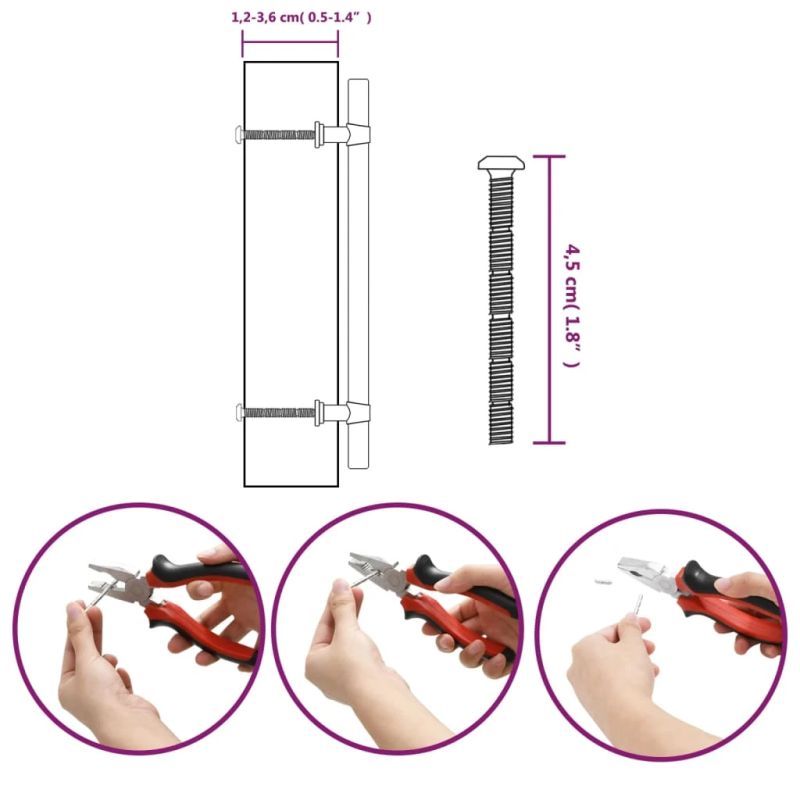 1,2-3,6 cm( 0.5-1.4" )

4,5 cm( 1.8" )