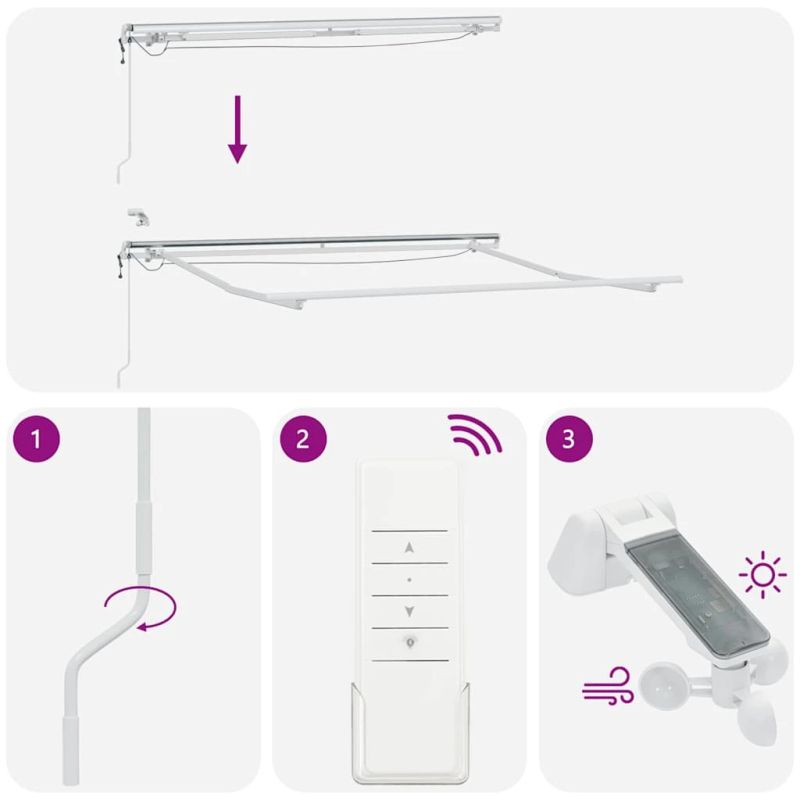 1

2

3