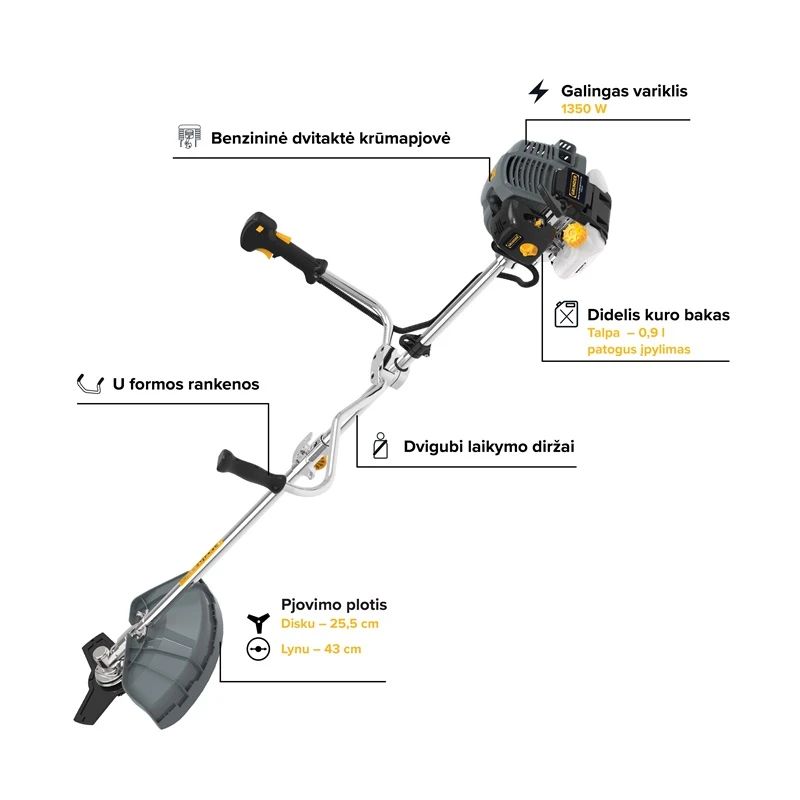 Galingas variklis
1350 W

Benzininė dvitaktė krūmapjovė

Didelis kuro bakas
Talpa – 0,9 l
patogus įpylimas

U formos rankenos

Dvigubi laikymo diržai

Pjovimo plotis
Disku – 25,5 cm
Lynu – 43 cm