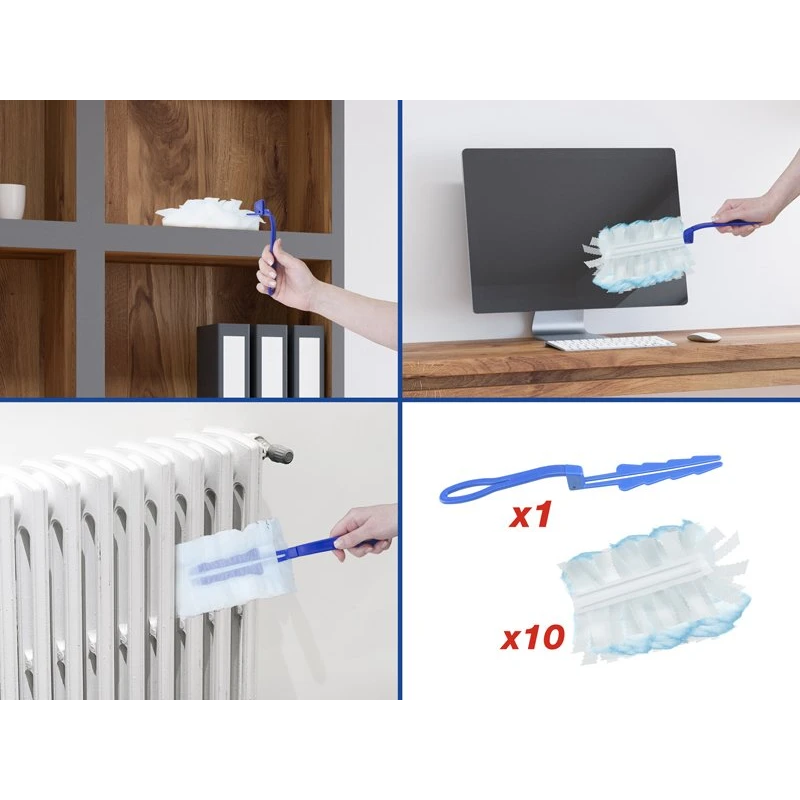 x1

x10