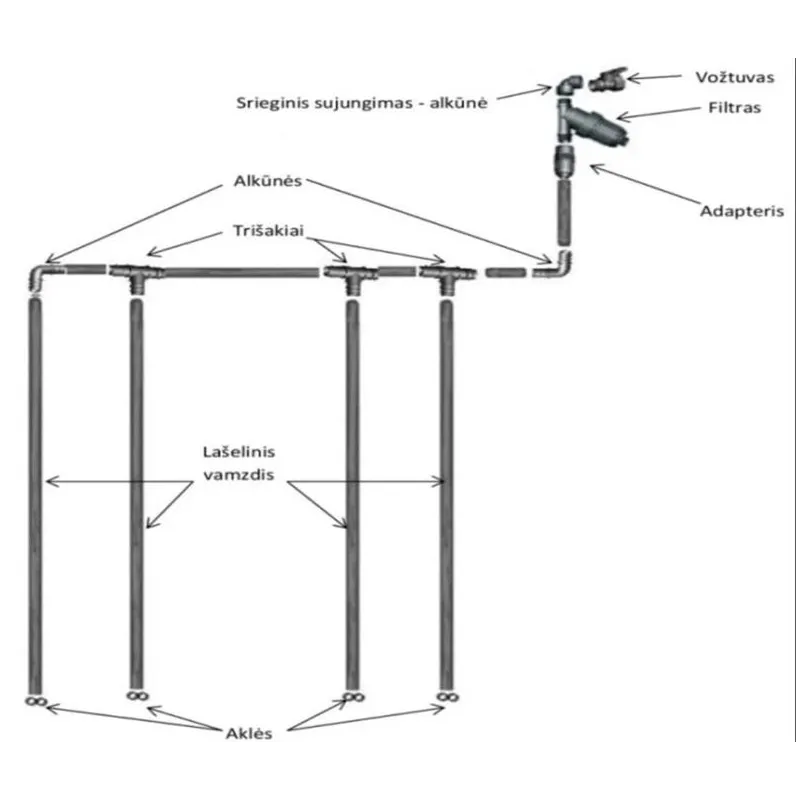 Vožtuvas
Srieginis sujungimas - alkūnė
Filtras
Adapteris
Alkūnės
Trišakiai
Lašelinis vamzdis
Aklės