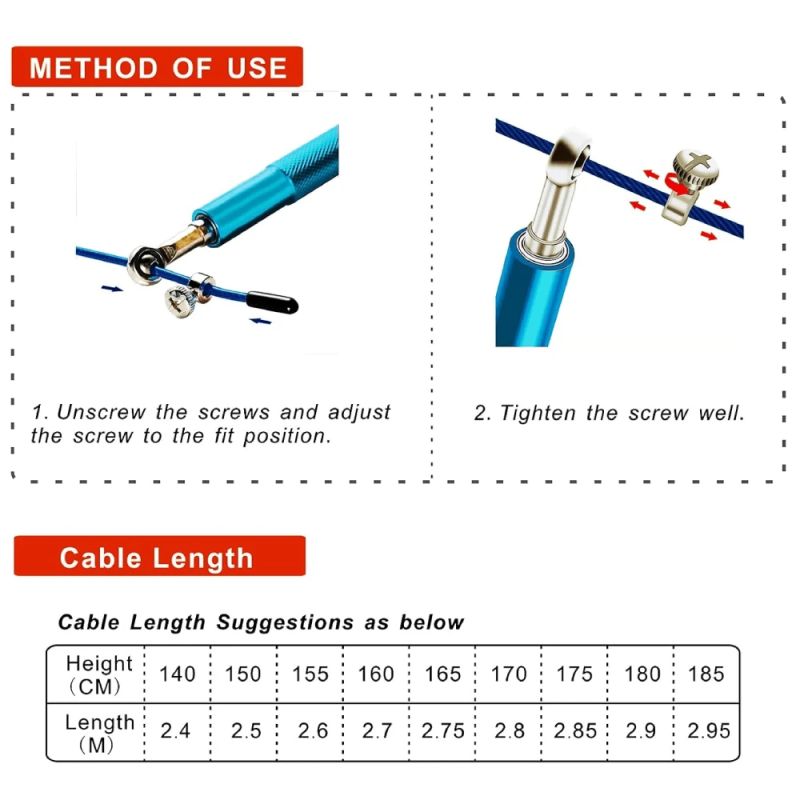 METHOD OF USE

1. Unscrew the screws and adjust the screw to the fit position.

2. Tighten the screw well.

Cable Length

Cable Length Suggestions as below

| Height (CM) | 140 | 150 | 155 | 160 | 165 | 170 | 175 | 180 | 185 |
|---|---|---|---|---|---|---|---|---|---|
| Length (M) | 2.4 | 2.5 | 2.6 | 2.7 | 2.75 | 2.8 | 2.85 | 2.9 | 2.95 |