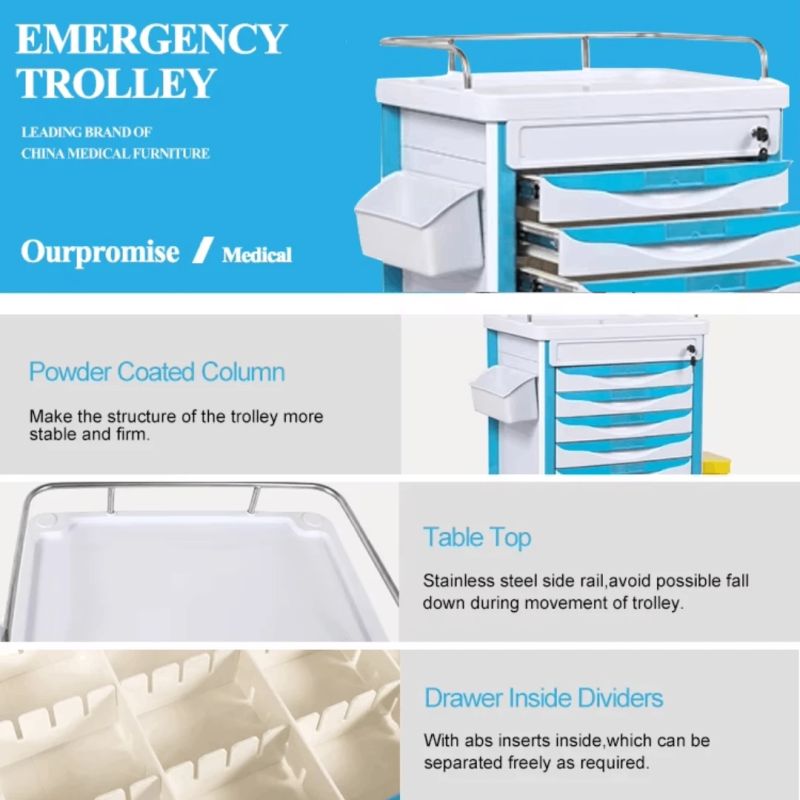 EMERGENCY TROLLEY

LEADING BRAND OF
CHINA MEDICAL FURNITURE

Ourpromise / Medical

Powder Coated Column

Make the structure of the trolley more stable and firm.

Table Top

Stainless steel side rail,avoid possible fall down during movement of trolley.

Drawer Inside Dividers

With abs inserts inside,which can be separated freely as required.