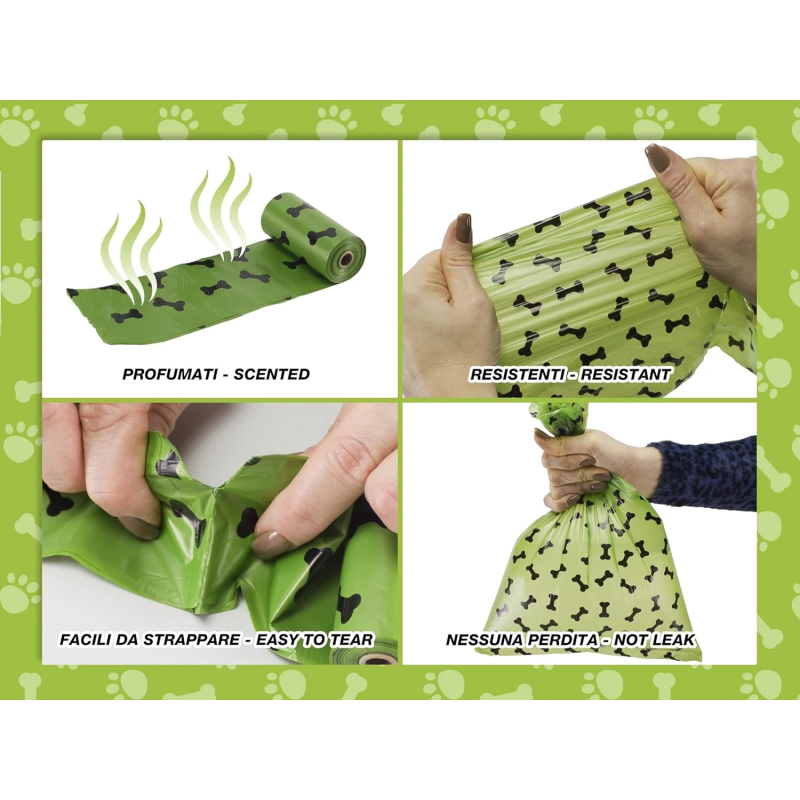 PROFUMATI - SCENTED

RESISTENTI - RESISTANT

FACILI DA STRAPPARE - EASY TO TEAR

NESSUNA PERDITA - NOT LEAK