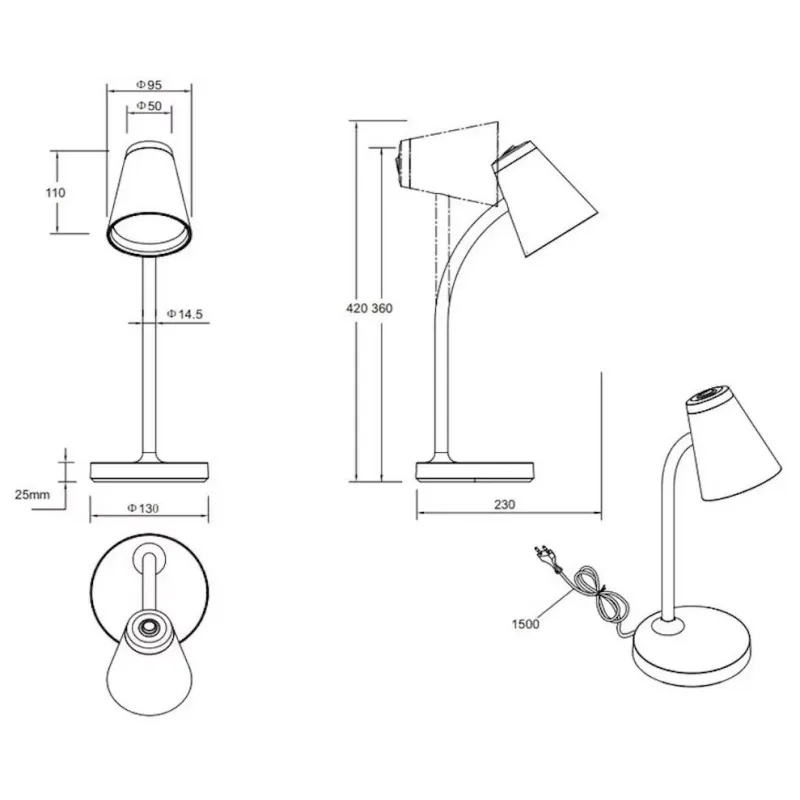 Φ95
Φ50
110
Φ14.5
25mm
Φ130
420 360
230
1500