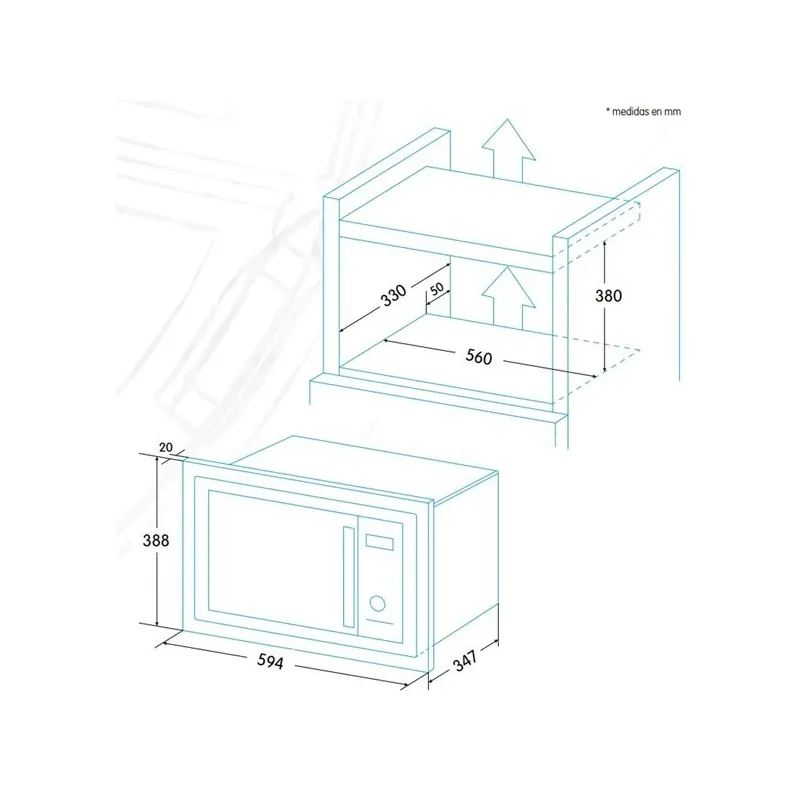 * medidas en mm

330
50
380
560

20
388
594
347