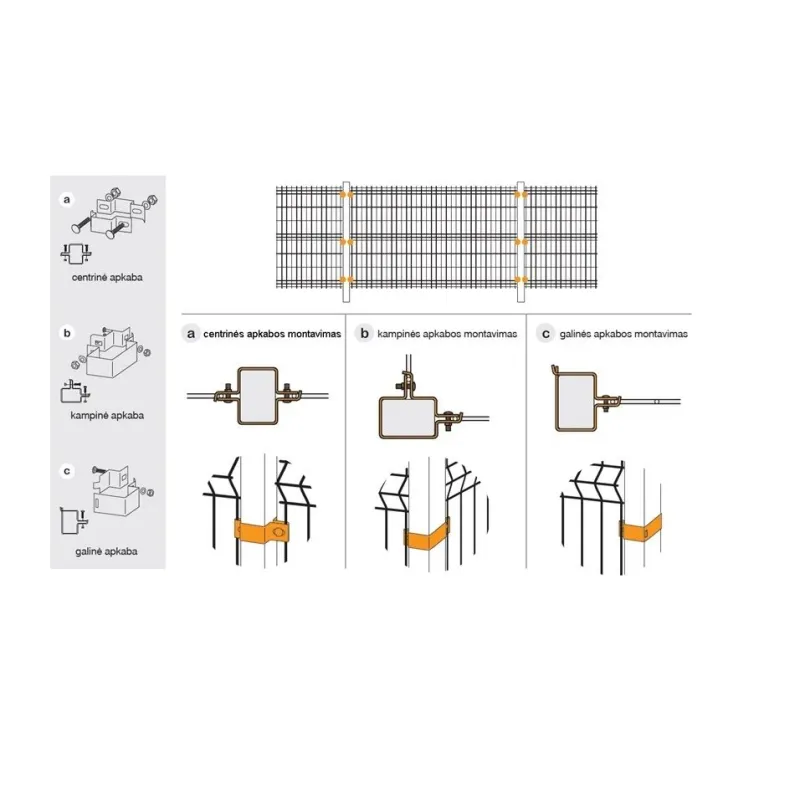 a

centrinė apkaba

b

kampinė apkaba

c

galinė apkaba

a centrinės apkabos montavimas

b kampinės apkabos montavimas

c galinės apkabos montavimas