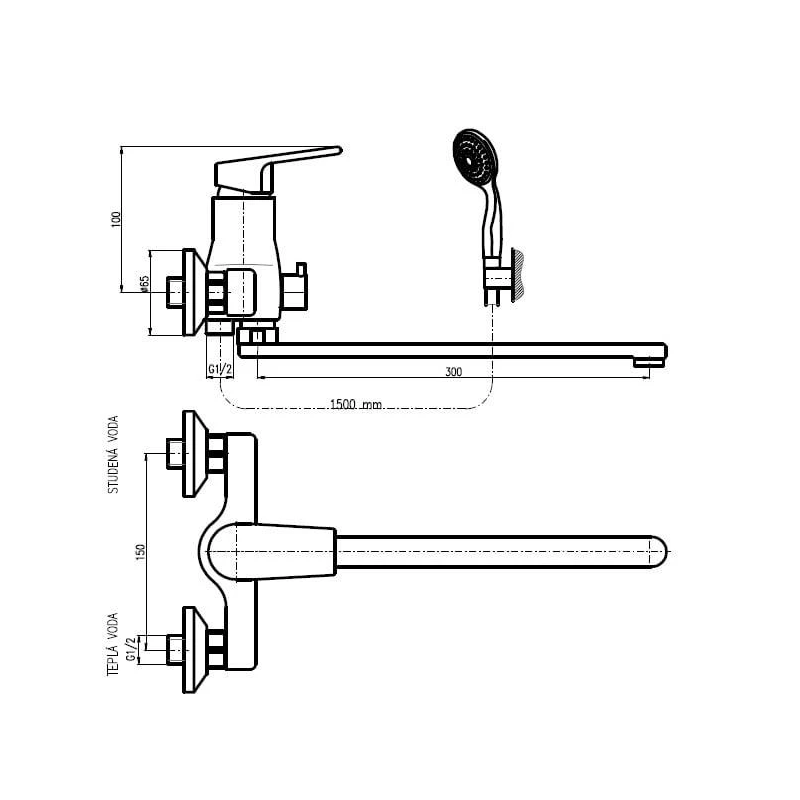 100
ø65
G1/2
300
1500 mm
STUDENÁ VODA
150
TEPLÁ VODA
G1/2