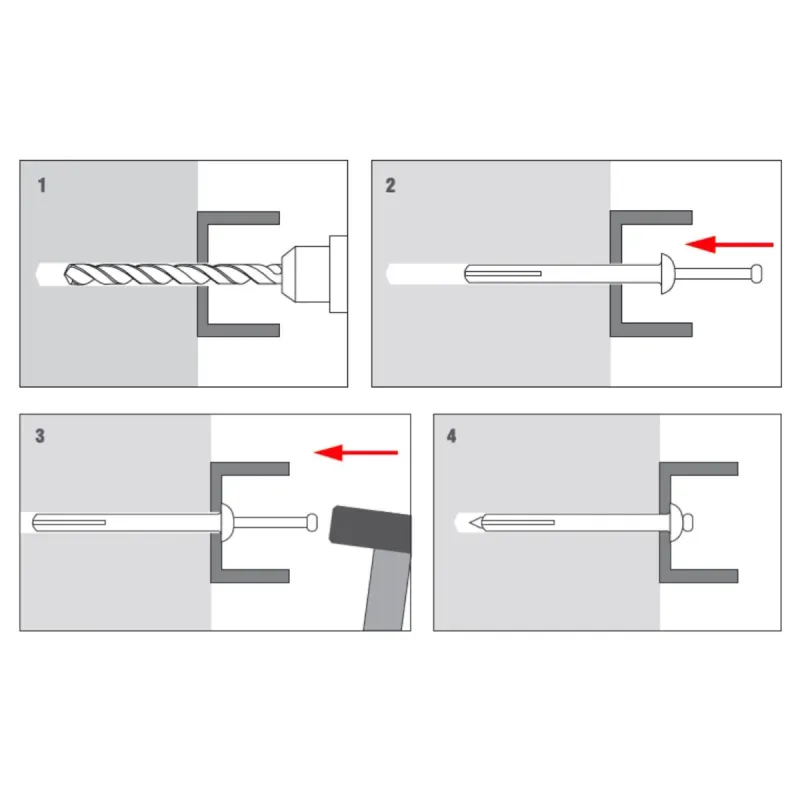 1

2

3

4