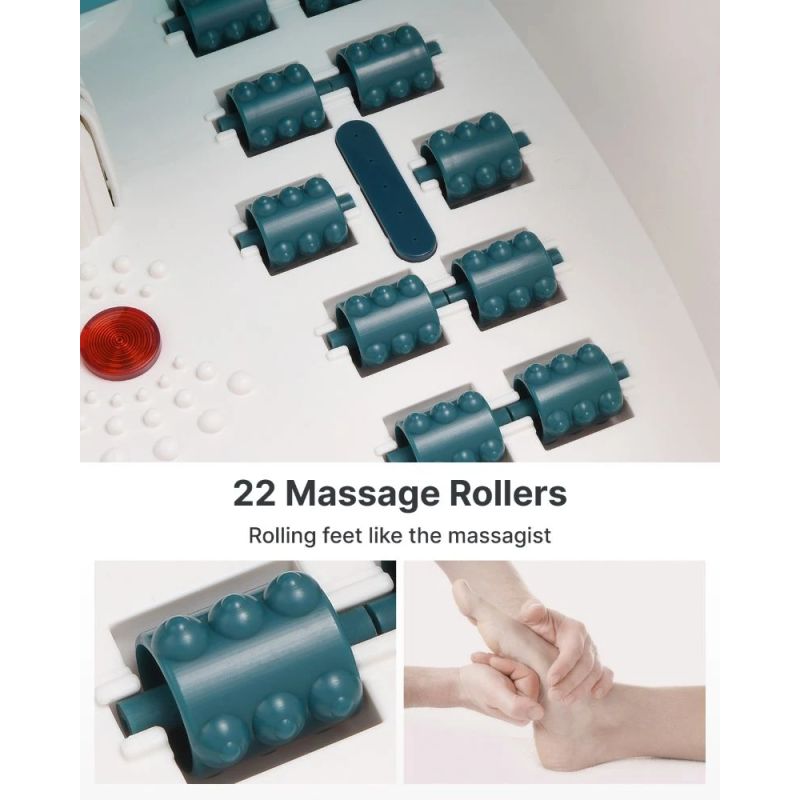 22 Massage Rollers

Rolling feet like the massagist