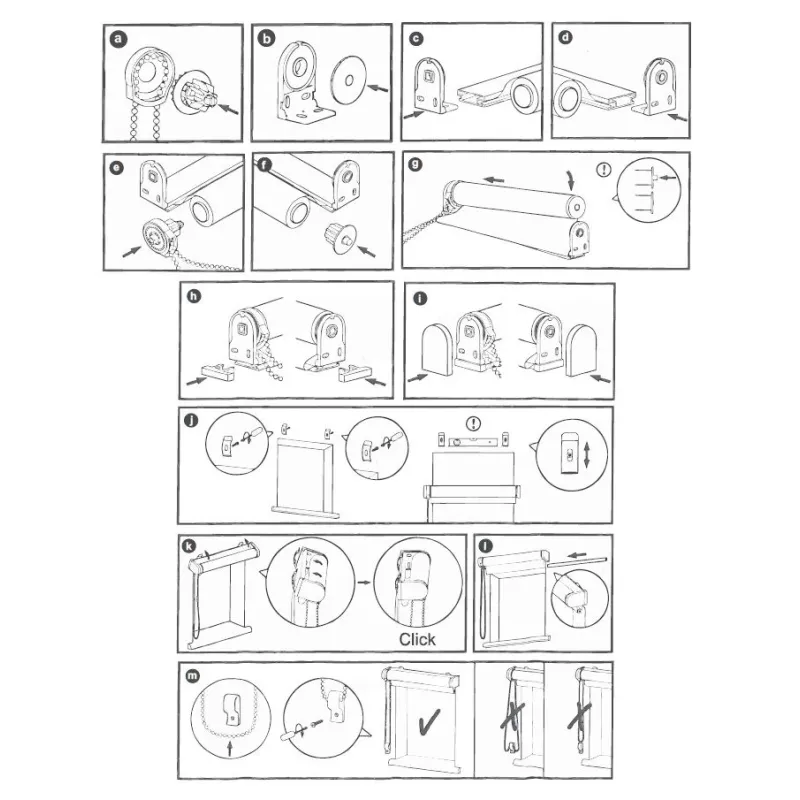 a
b
c
d
e
f
g
!
h
i
j
!
k
Click
l
m