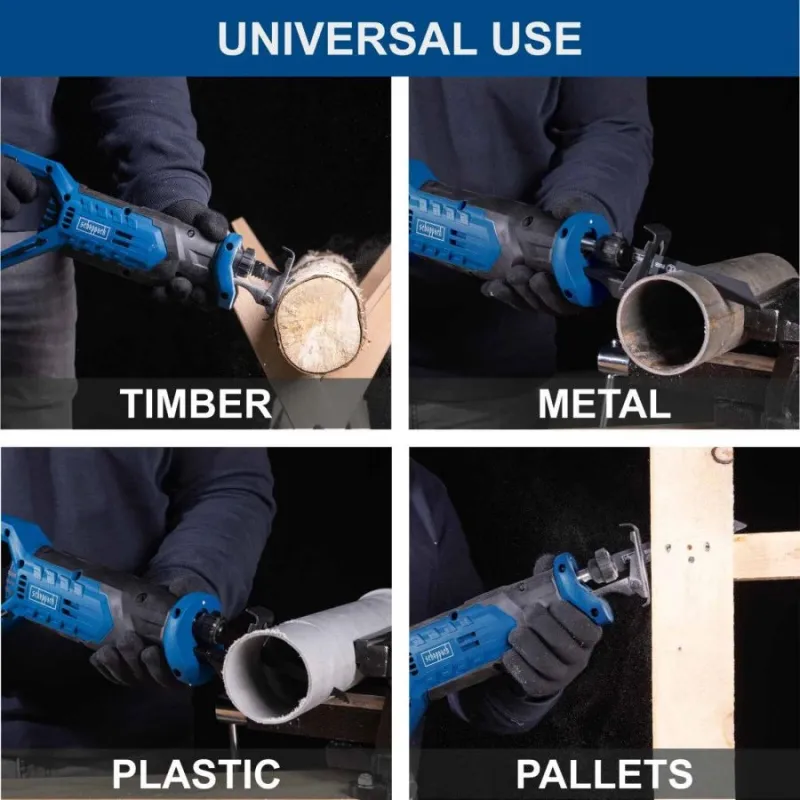 UNIVERSAL USE

scheppach

TIMBER

scheppach

METAL

scheppach

PLASTIC

scheppach

PALLETS