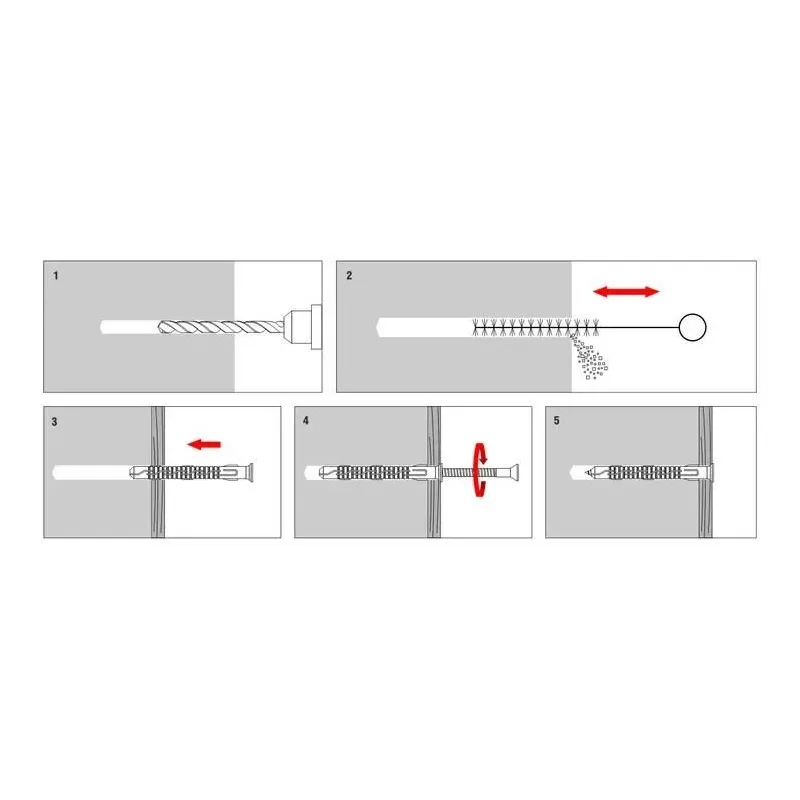 1

2

3

4

5