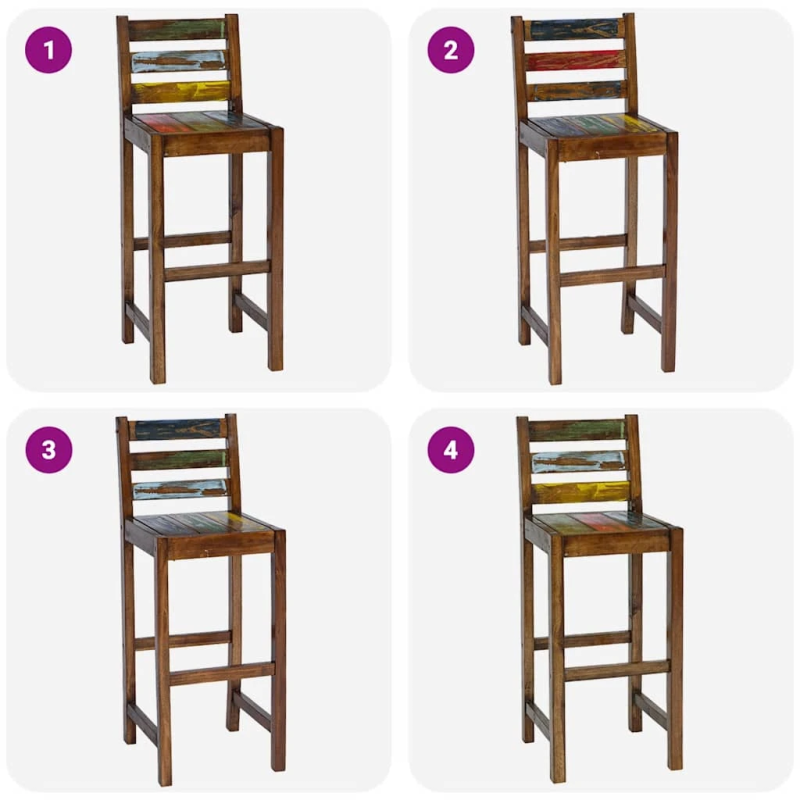 1

2

3

4