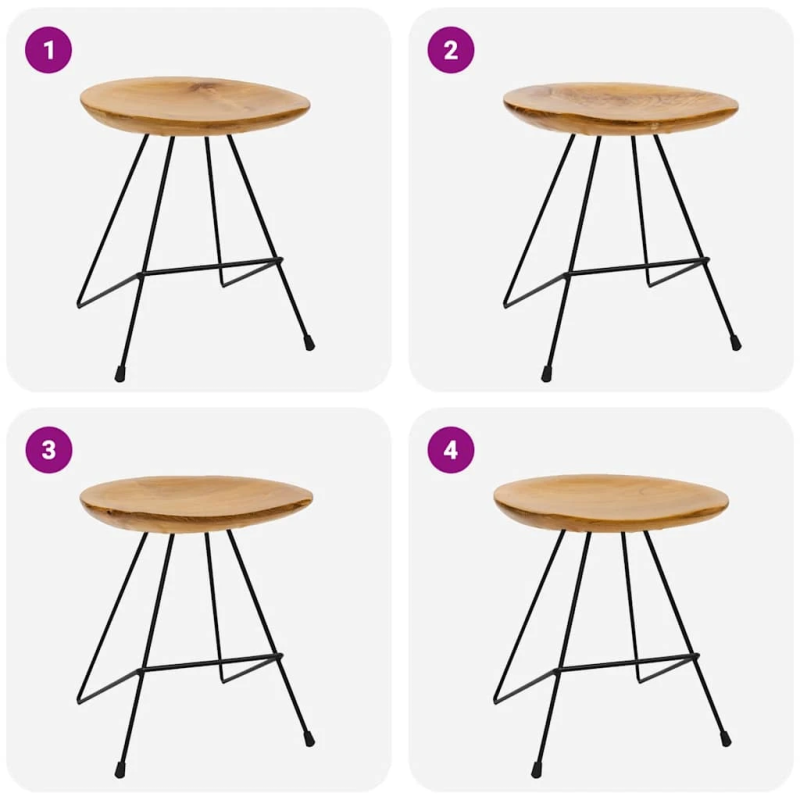 1

2

3

4