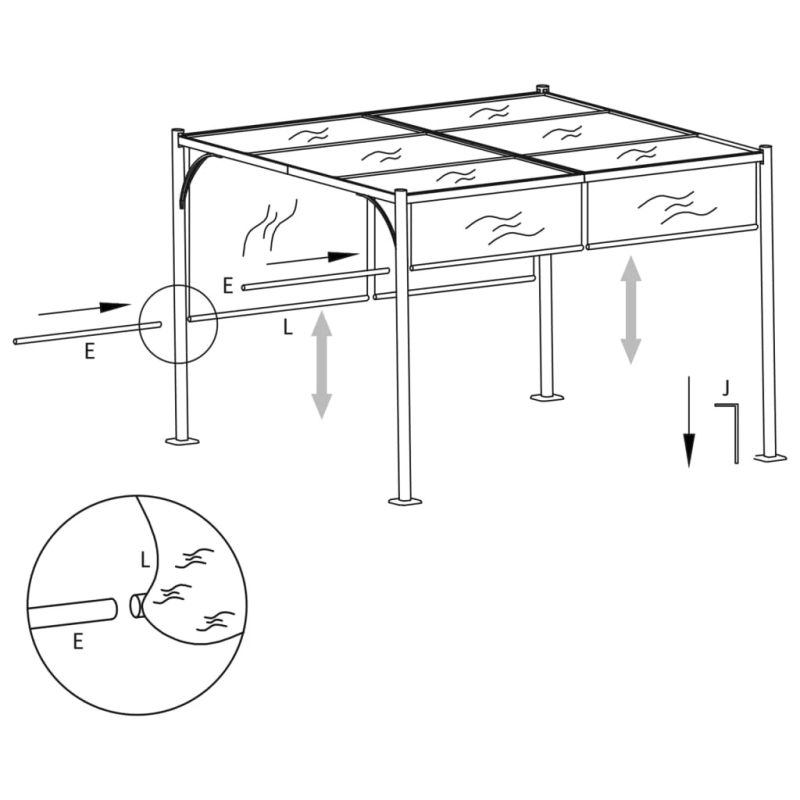 E
E
L
J
L
E