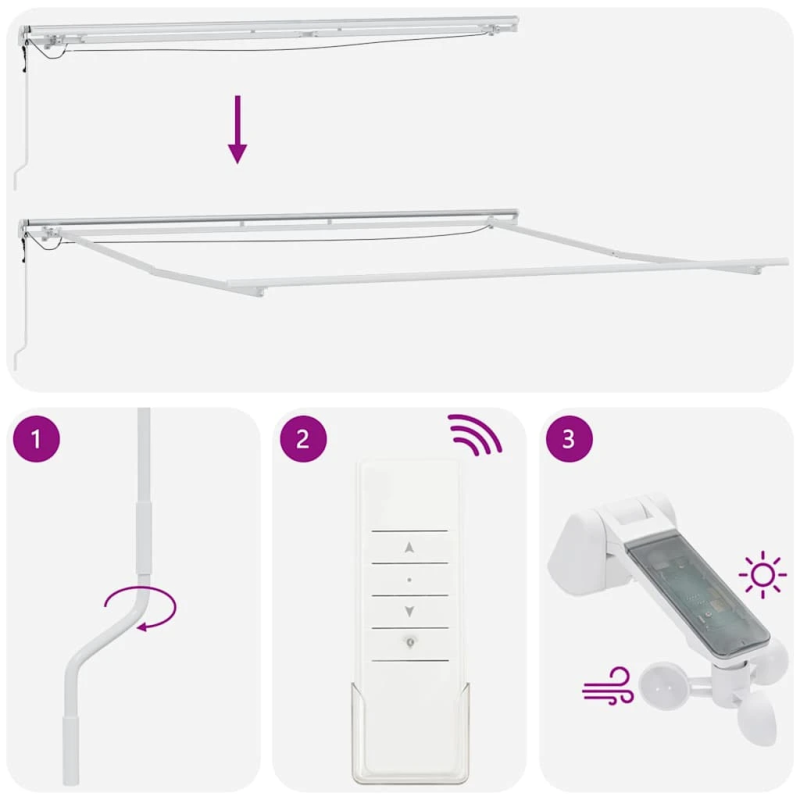 1

2

3