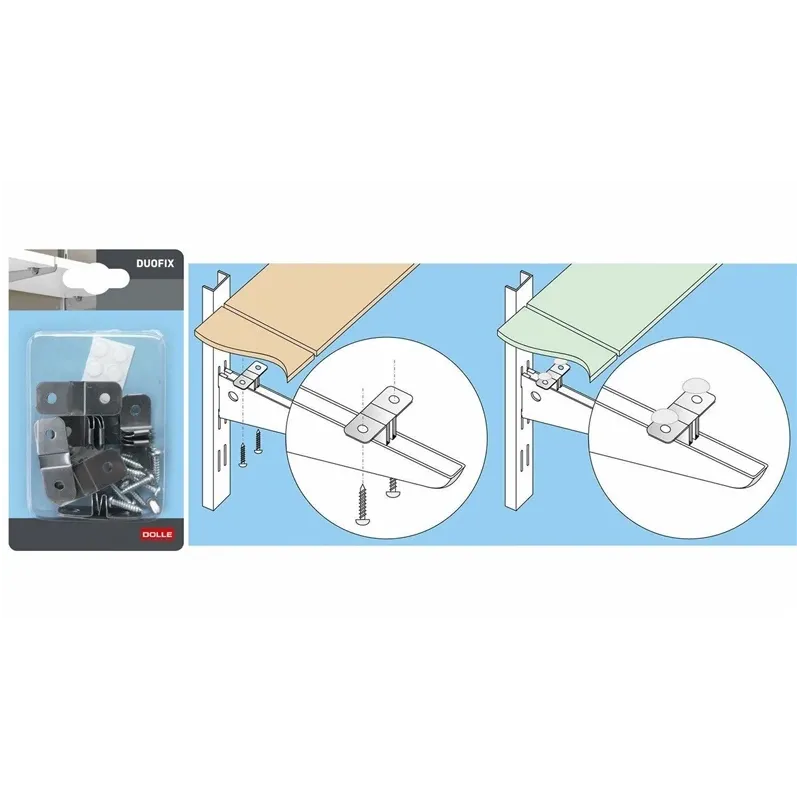 DUOFIX

DOLLE