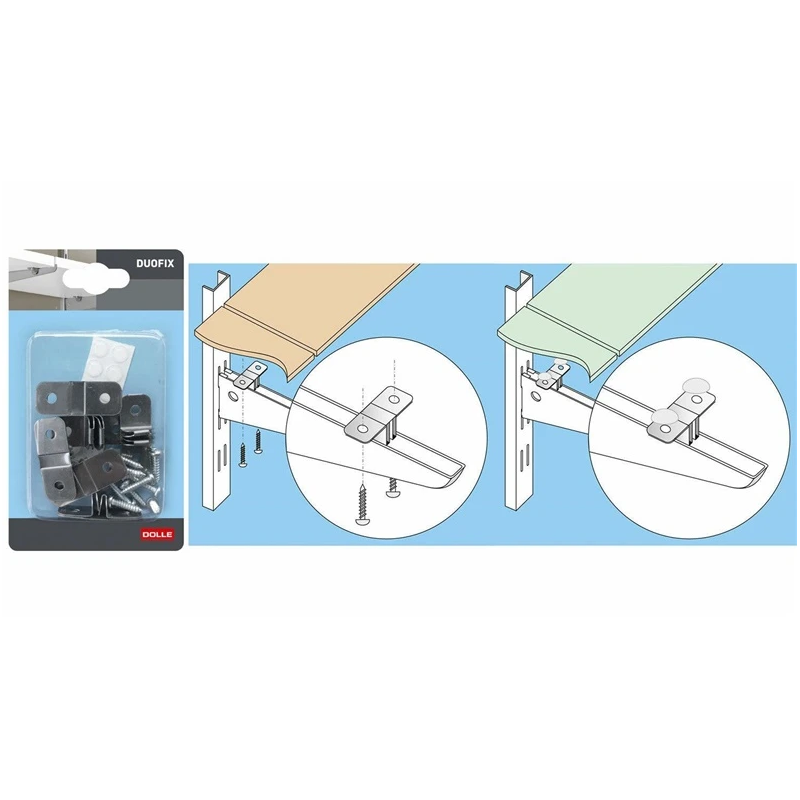 DUOFIX

DOLLE