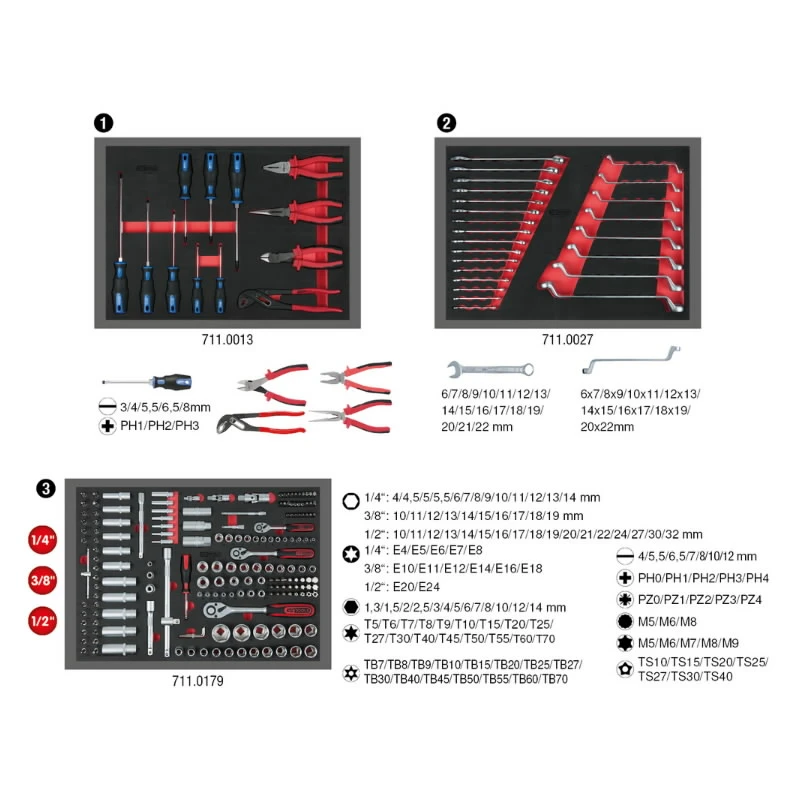 1

711.0013

3/4/5,5/6,5/8mm
PH1/PH2/PH3

2

711.0027

6/7/8/9/10/11/12/13/14/15/16/17/18/19/20/21/22 mm

6x7/8x9/10x11/12x13/14x15/16x17/18x19/20x22mm

3

1/4"
3/8"
1/2"

711.0179

1/4": 4/4,5/5/5,5/6/7/8/9/10/11/12/13/14 mm
3/8": 10/11/12/13/14/15/16/17/18/19 mm
1/2": 10/11/12/13/14/15/16/17/18/19/20/21/22/24/27/30/32 mm

1/4": E4/E5/E6/E7/E8
3/8": E10/E11/E12/E14/E16/E18
1/2": E20/E24

1,3/1,5/2/2,5/3/4/5/6/7/8/10/12/14 mm

T5/T6/T7/T8/T9/T10/T15/T20/T25/T27/T30/T40/T45/T50/T55/T60/T70

TB7/TB8/TB9/TB10/TB15/TB20/TB25/TB27/TB30/TB40/TB45/TB50/TB55/TB60/TB70

4/5,5/6,5/7/8/10/12 mm

PH0/PH1/PH2/PH3/PH4

PZ0/PZ1/PZ2/PZ3/PZ4

M5/M6/M8

M5/M6/M7/M8/M9

TS10/TS15/TS20/TS25/TS27/TS30/TS40