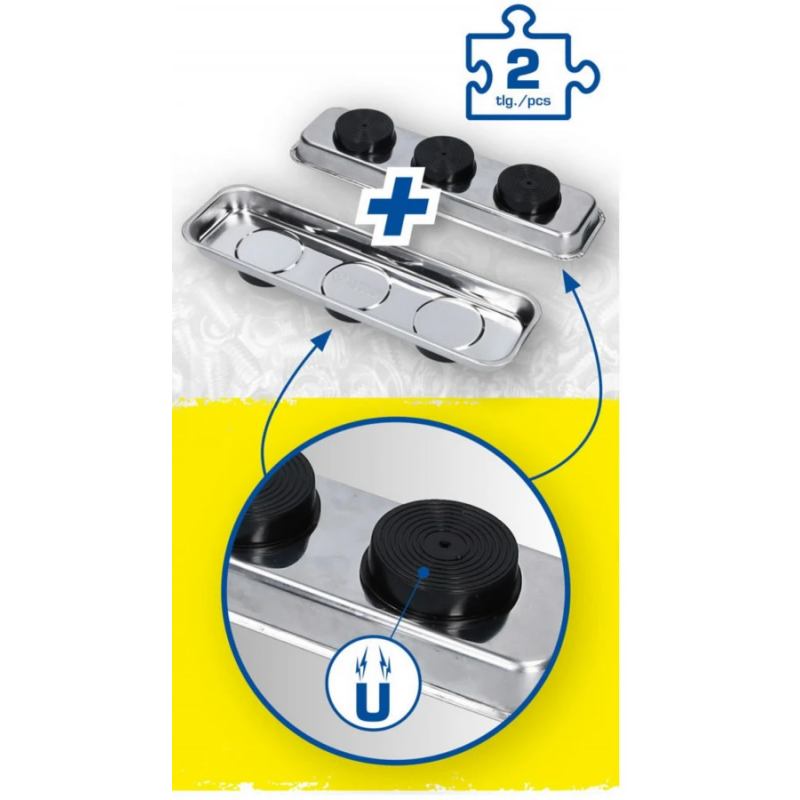 2
tlg./pcs