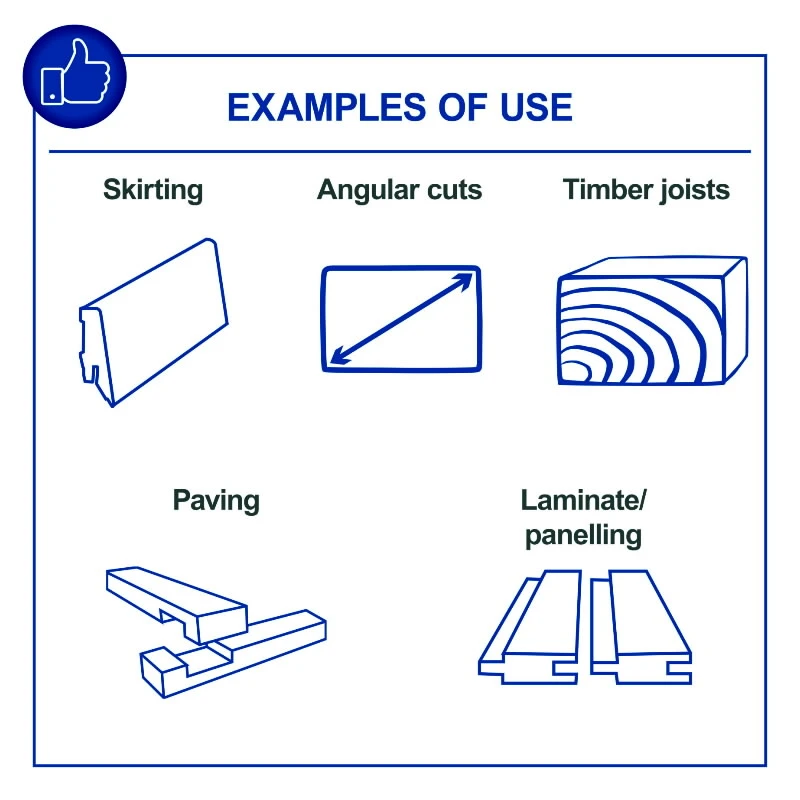 EXAMPLES OF USE

Skirting

Angular cuts

Timber joists

Paving

Laminate/ panelling