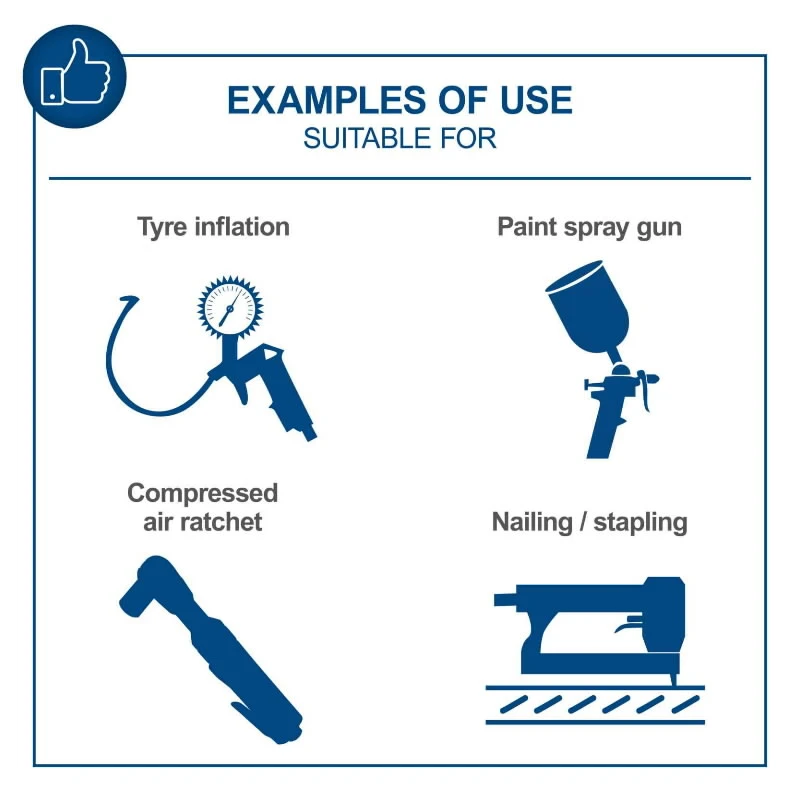 EXAMPLES OF USE
SUITABLE FOR

Tyre inflation

Paint spray gun

Compressed air ratchet

Nailing / stapling