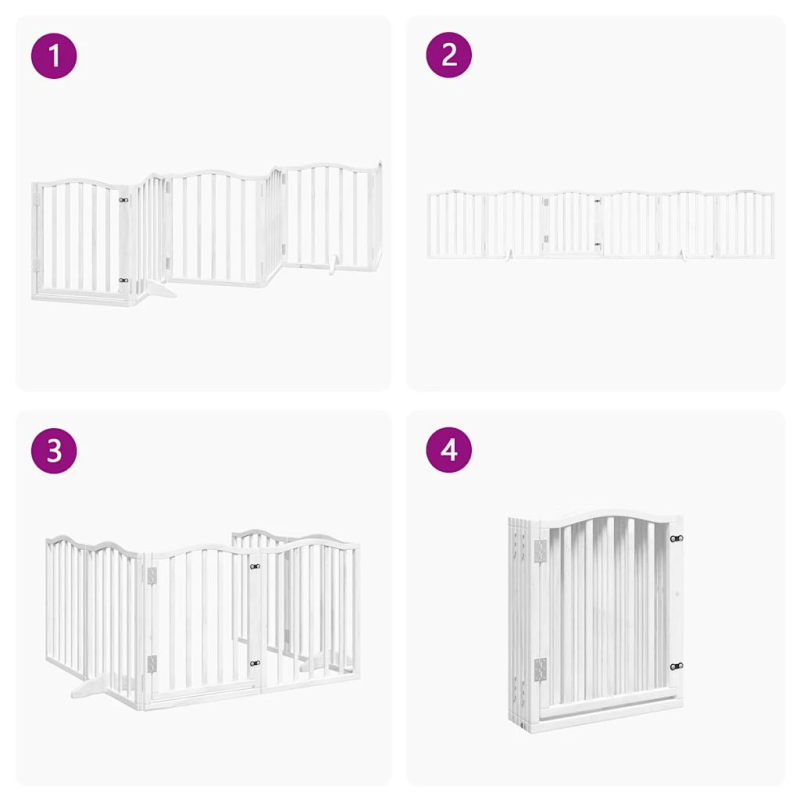 1

2

3

4