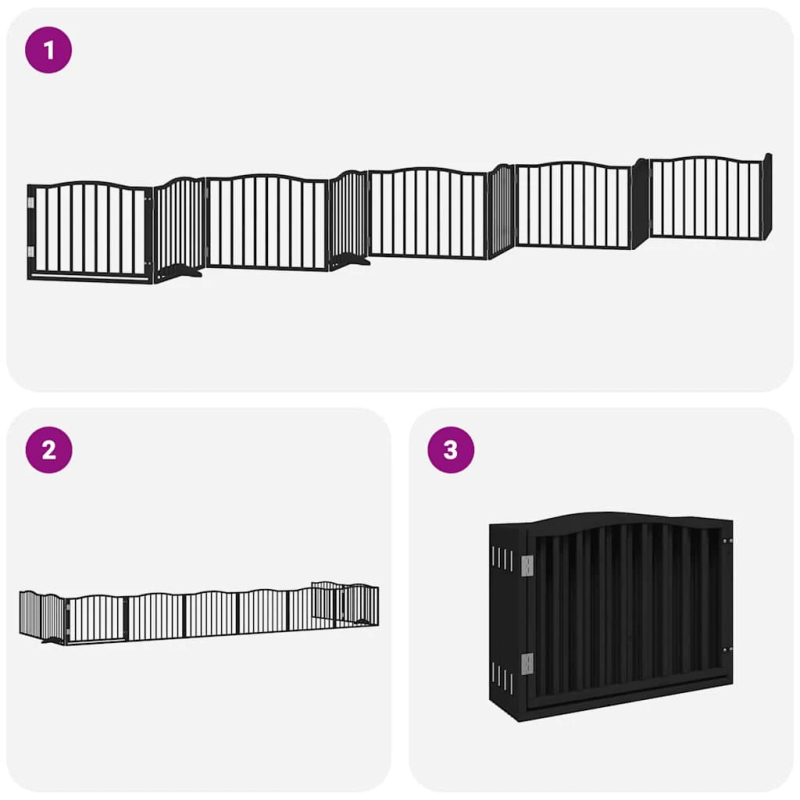 1

2

3