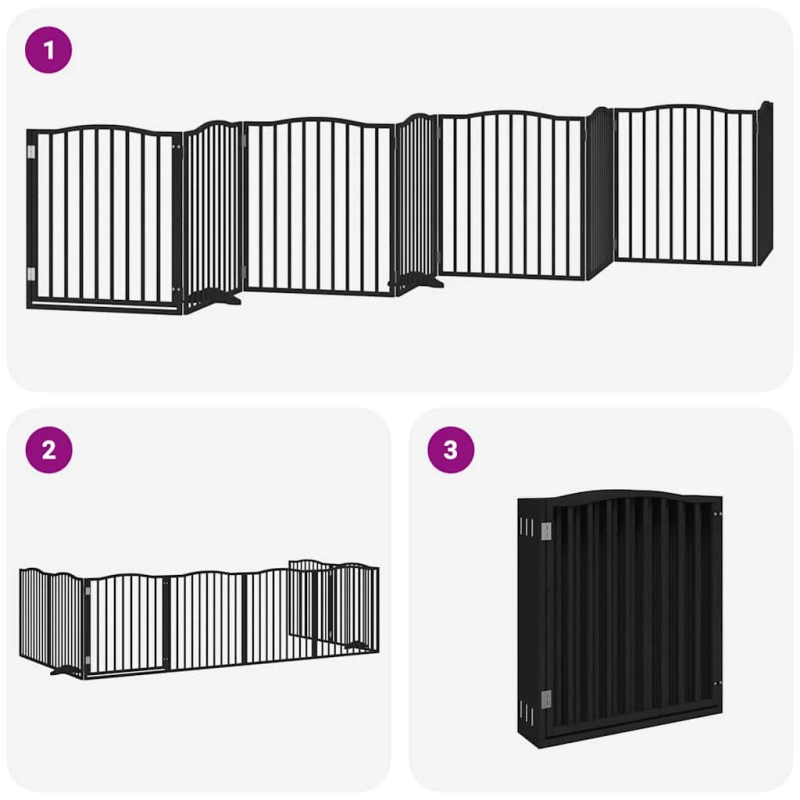 1

2

3