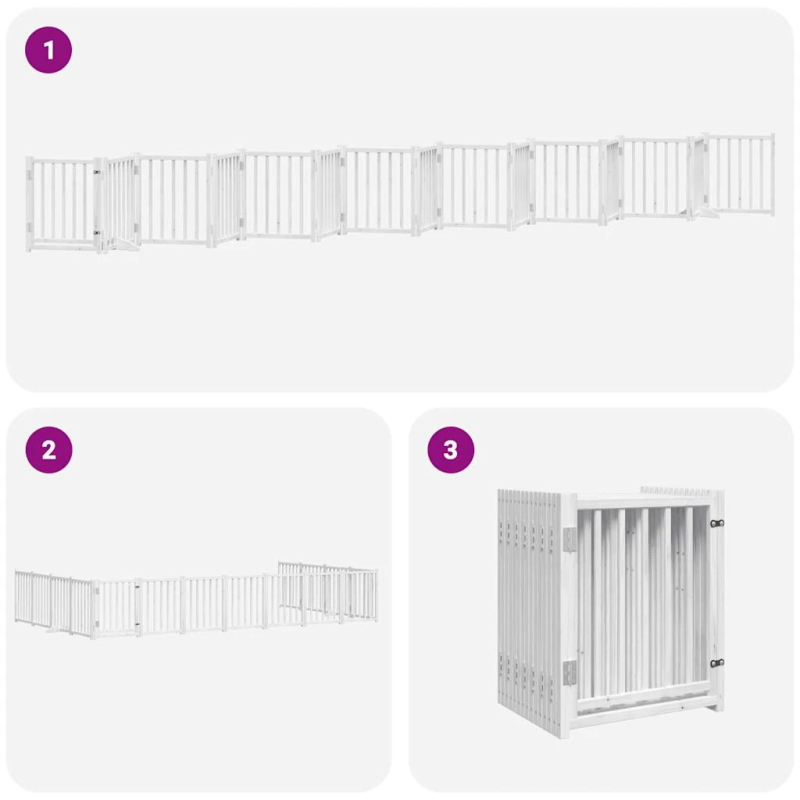 1

2

3