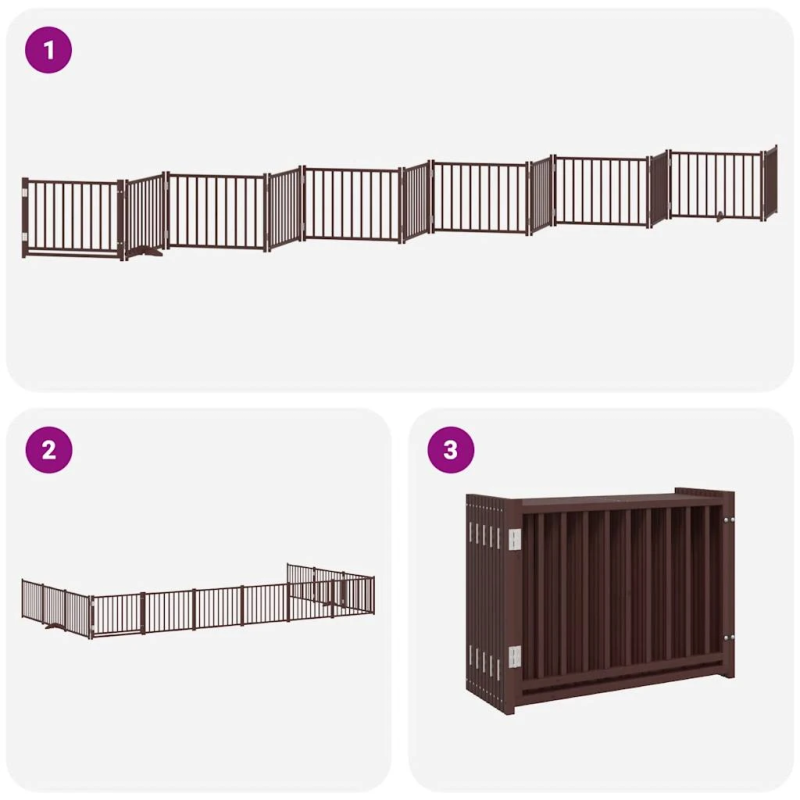 1

2

3