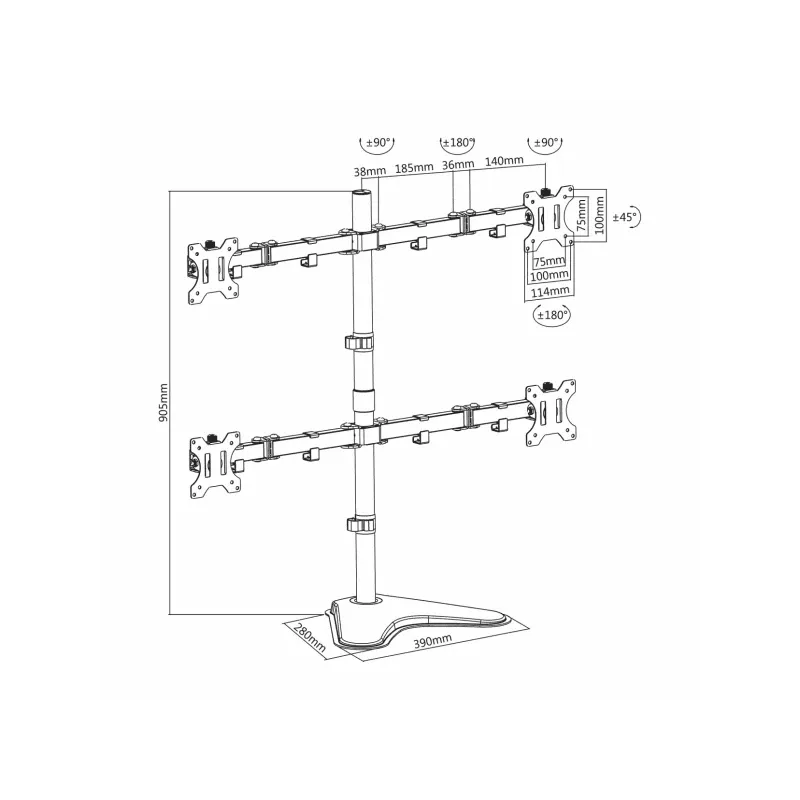 ±90°
±180°
±90°
38mm
185mm
36mm
140mm
75mm
100mm
±45°
75mm
100mm
114mm
±180°
905mm
280mm
390mm