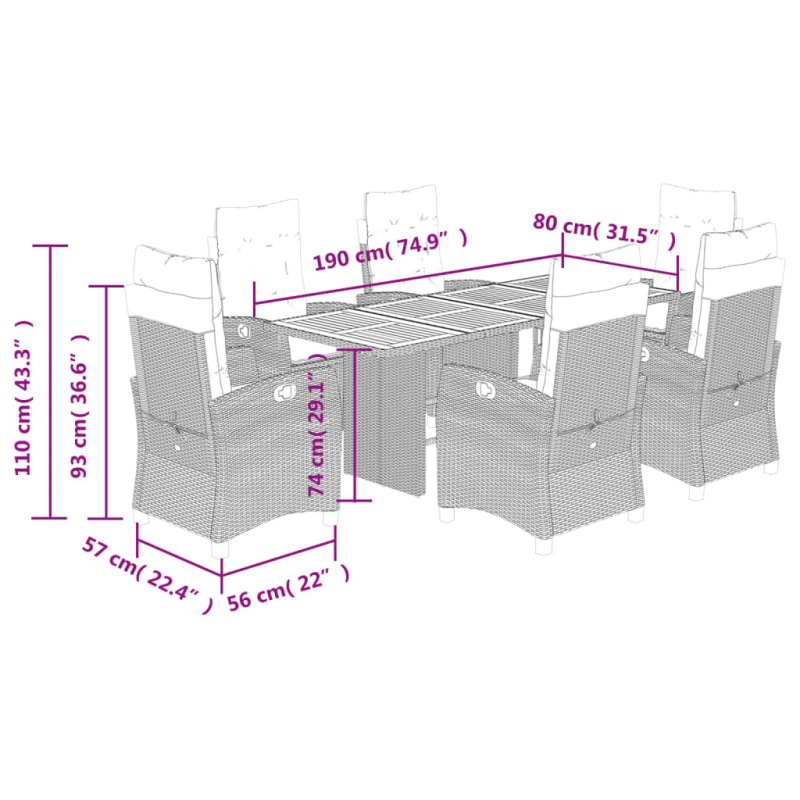 190 cm( 74.9″ )
80 cm( 31.5″ )
110 cm( 43.3″ )
93 cm( 36.6″ )
74 cm( 29.1″ )
57 cm( 22.4″ )
56 cm( 22″ )