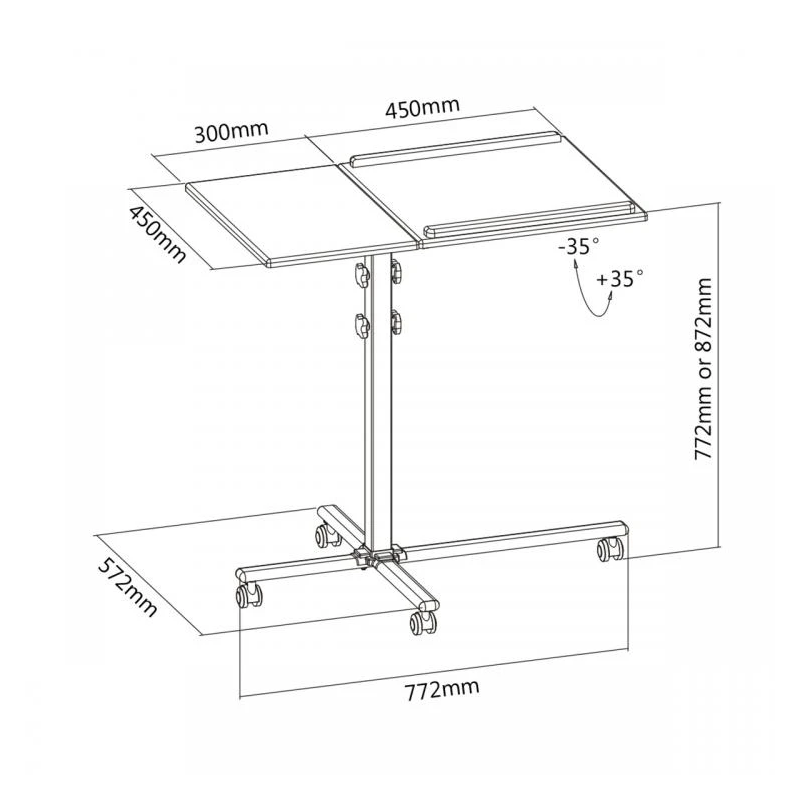 300mm

450mm

450mm

-35°

+35°

772mm or 872mm

572mm

772mm